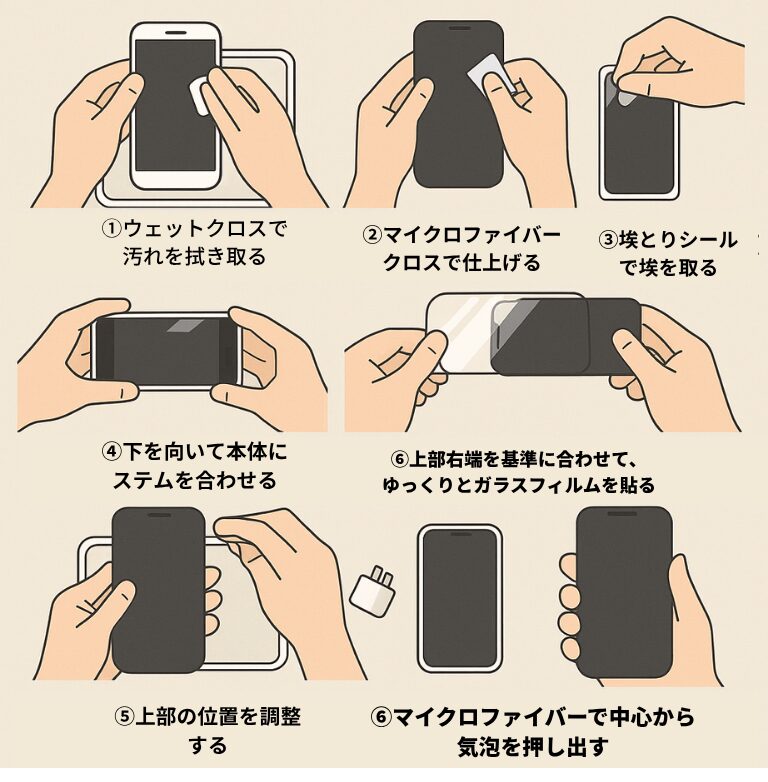 ①ウェットクロスで汚れを拭き取る

②マイクロファイバークロスで仕上げる

③埃とりシールで埃を取る

④下を向いて本体にステムを合わせる

⑥上部右端を基準に合わせて、ゆっくりとガラスフィルムを貼る

⑤上部の位置を調整する

⑥マイクロファイバーで中心から気泡を押し出す